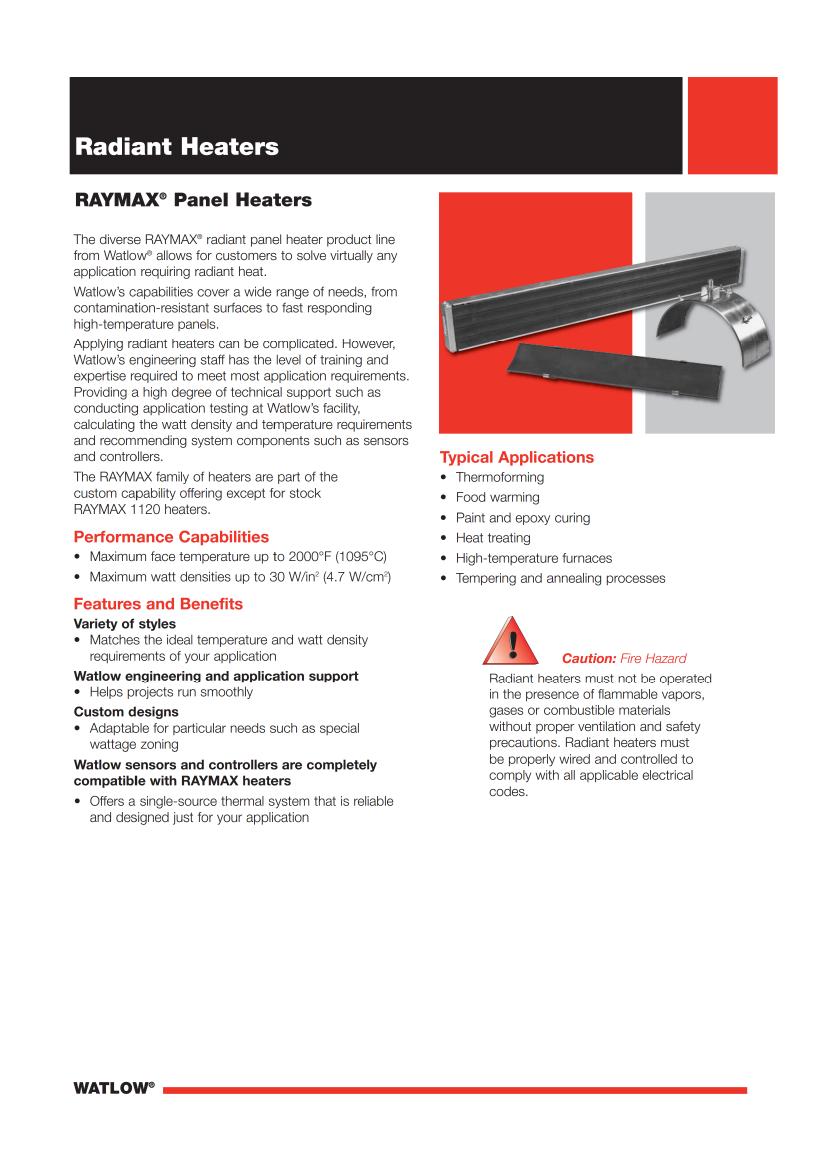 Radiant Heaters

RAYMAX® Panel Heaters

The diverse RAYMAX® radiant panel heater product line from Watlow® allows for customers to solve virtually any application requiring radiant heat.

Watlow's capabilities cover a wide range of needs, from contamination-resistant surfaces to fast responding high-temperature panels.

Applying radiant heaters can be complicated. However, Watlow's engineering staff has the level of training and expertise required to meet most application requirements. Providing a high degree of technical support such as conducting application testing at Watlow's facility, calculating the watt density and temperature requirements and recommending system components such as sensors and controllers.

The RAYMAX family of heaters are part of the custom capability offering except for stock RAYMAX 1120 heaters.

Performance Capabilities
• Maximum face temperature up to 2000°F (1095°C)
• Maximum watt densities up to 30 W/in$^2$ (4.7 W/cm$^2$)

Features and Benefits
Variety of styles
• Matches the ideal temperature and watt density requirements of your application
Watlow engineering and application support
• Helps projects run smoothly
Custom designs
• Adaptable for particular needs such as special wattage zoning
Watlow sensors and controllers are completely compatible with RAYMAX heaters
• Offers a single-source thermal system that is reliable and designed just for your application

Typical Applications
• Thermoforming
• Food warming
• Paint and epoxy curing
• Heat treating
• High-temperature furnaces
• Tempering and annealing processes

!
Caution: Fire Hazard
Radiant heaters must not be operated in the presence of flammable vapors, gases or combustible materials without proper ventilation and safety precautions. Radiant heaters must be properly wired and controlled to comply with all applicable electrical codes.

WATLOW®